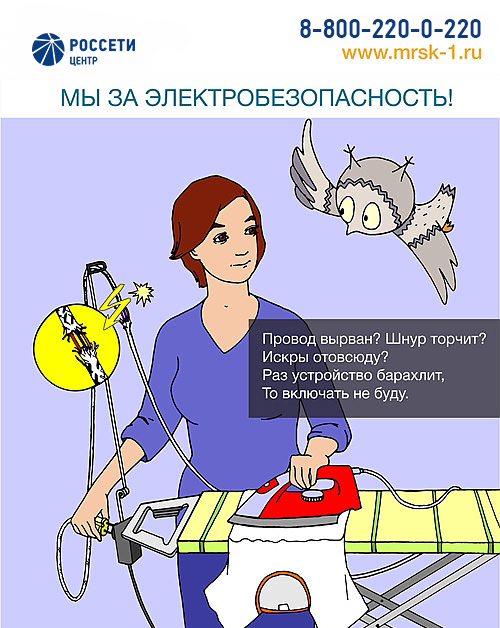 РОССЕТИ
ЦЕНТР

8-800-220-0-220
www.mrsk-1.ru

МЫ ЗА ЭЛЕКТРОБЕЗОПАСНОСТЬ!

Провод вырван? Шнур торчит?
Искры отовсюду?
Раз устройство барахлит,
То включать не буду.